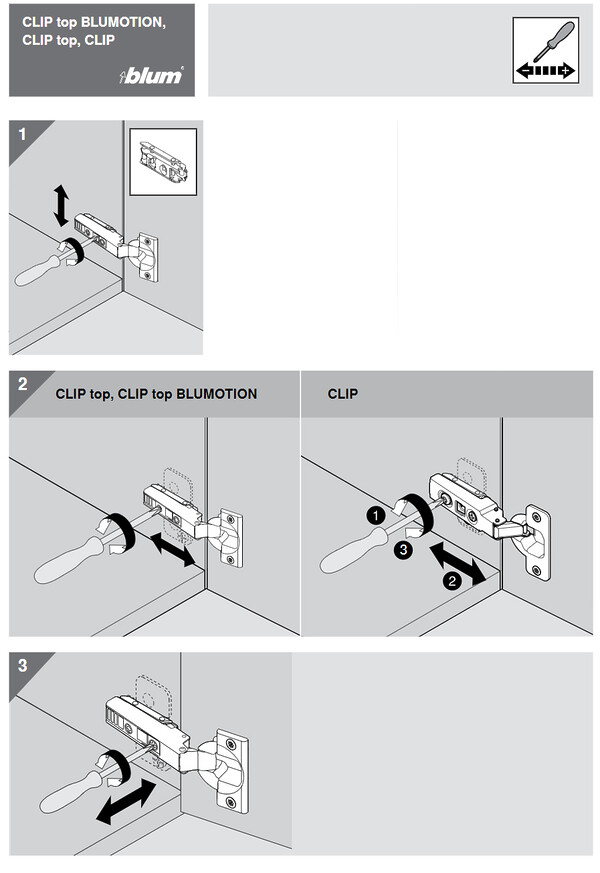 CLIP top BLUMOTION, CLIP top, CLIP

blum

1

2

CLIP top, CLIP top BLUMOTION

CLIP

1

3

2

3